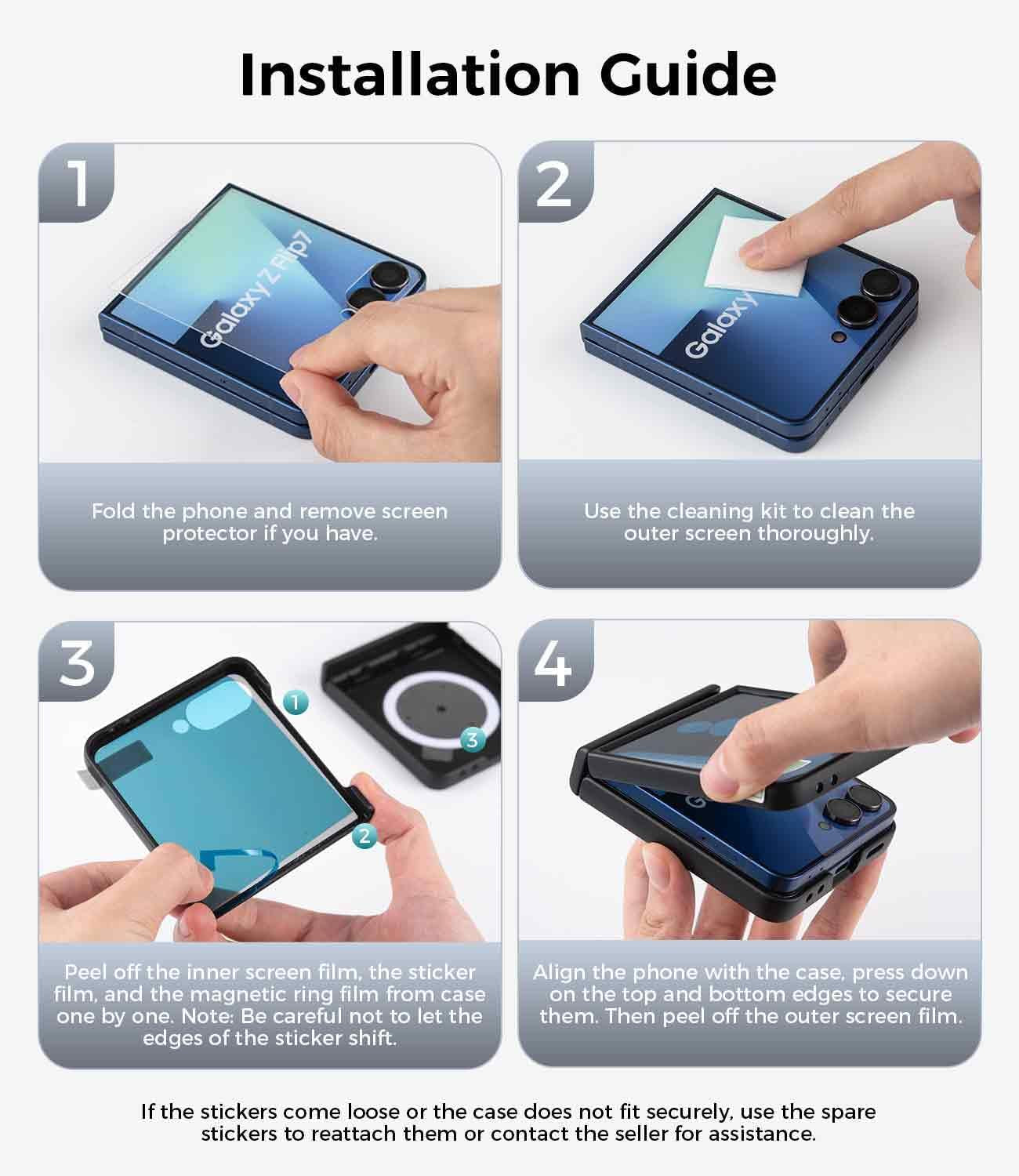 Installation Guide

1

Galaxy Z Flip7

Fold the phone and remove screen protector if you have.

2

Galaxy

Use the cleaning kit to clean the outer screen thoroughly.

3

1

3

2

Peel off the inner screen film, the sticker film, and the magnetic ring film from case one by one. Note: Be careful not to let the edges of the sticker shift.

4

Align the phone with the case, press down on the top and bottom edges to secure them. Then peel off the outer screen film.

If the stickers come loose or the case does not fit securely, use the spare stickers to reattach them or contact the seller for assistance.